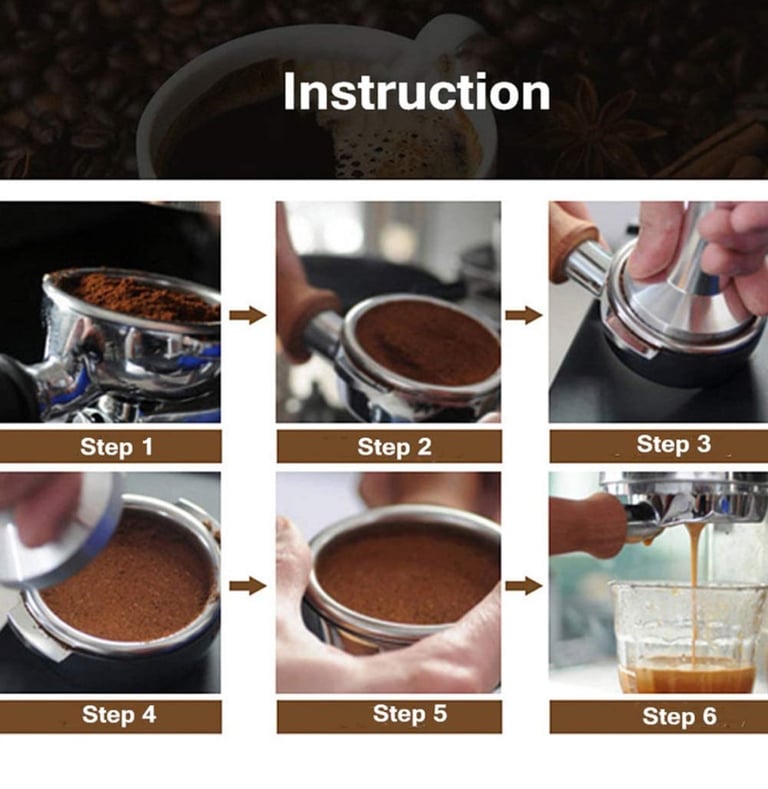 Instruction

Step 1

Step 2

Step 3

Step 4

Step 5

Step 6