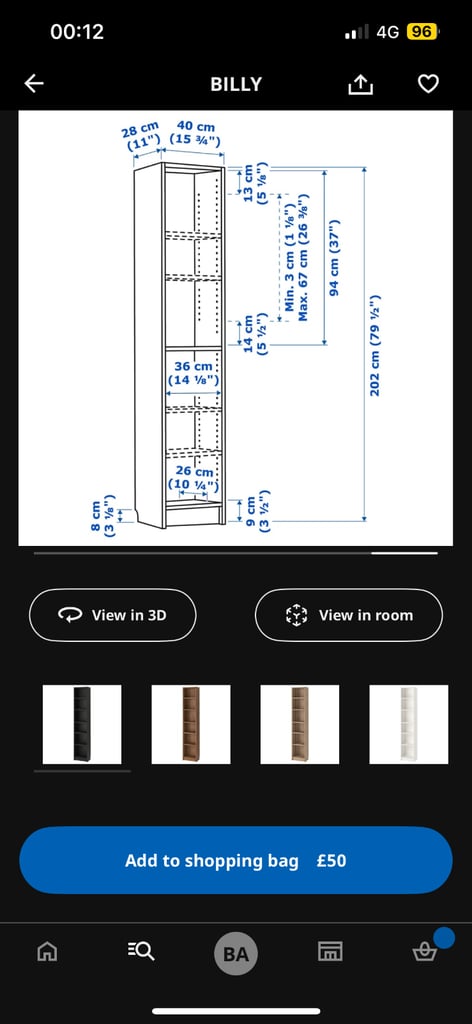 00:12

4G 96

BILLY

28 cm (11")

40 cm (15 ¾")

13 cm (5 ⅛")

Min. 3 cm (1 ⅛")

Max. 67 cm (26 ⅜")

94 cm (37")

202 cm (79 ½")

14 cm (5 ½")

36 cm (14 ⅛")

26 cm (10 ¼")

8 cm (3 ⅛")

9 cm (3 ½")

View in 3D

View in room

Add to shopping bag £50

BA