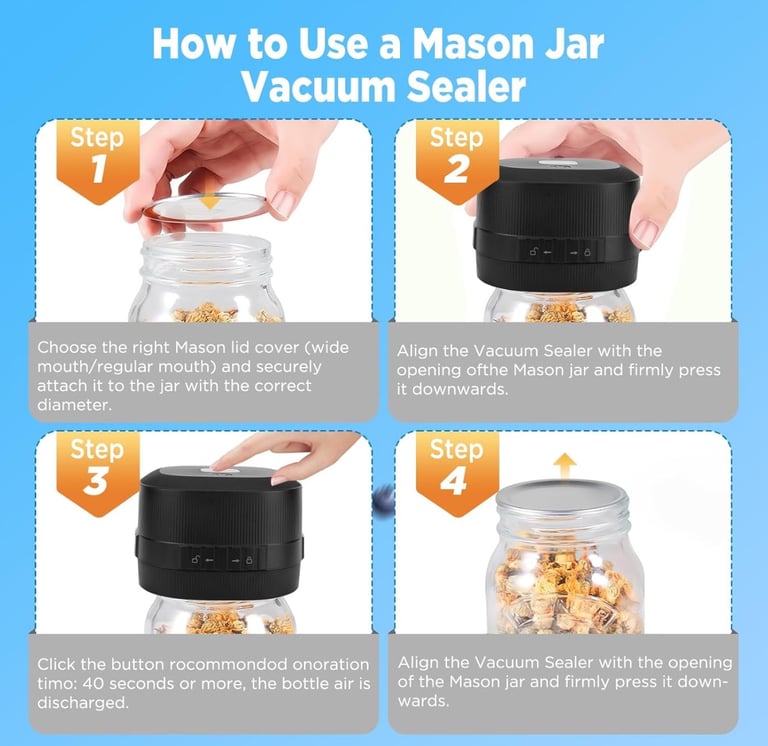 How to Use a Mason Jar Vacuum Sealer

Step 1

Choose the right Mason lid cover (wide mouth/regular mouth) and securely attach it to the jar with the correct diameter.

Step 2

Align the Vacuum Sealer with the opening ofthe Mason jar and firmly press it downwards.

Step 3

Click the button rocommondod onoration timo: 40 seconds or more, the bottle air is discharged.

Step 4

Align the Vacuum Sealer with the opening of the Mason jar and firmly press it downwards.