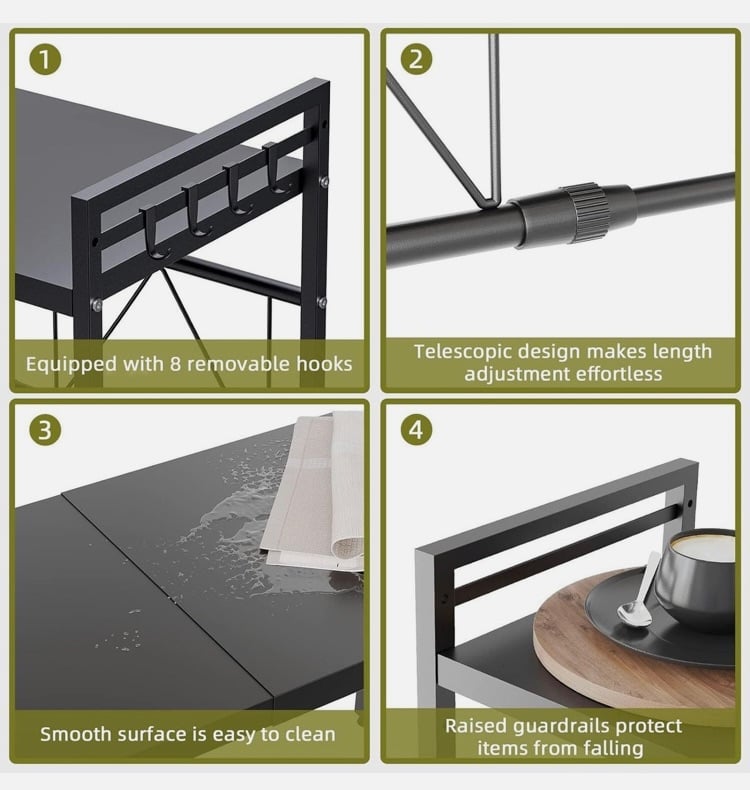 1

Equipped with 8 removable hooks

2

Telescopic design makes length adjustment effortless

3

Smooth surface is easy to clean

4

Raised guardrails protect items from falling