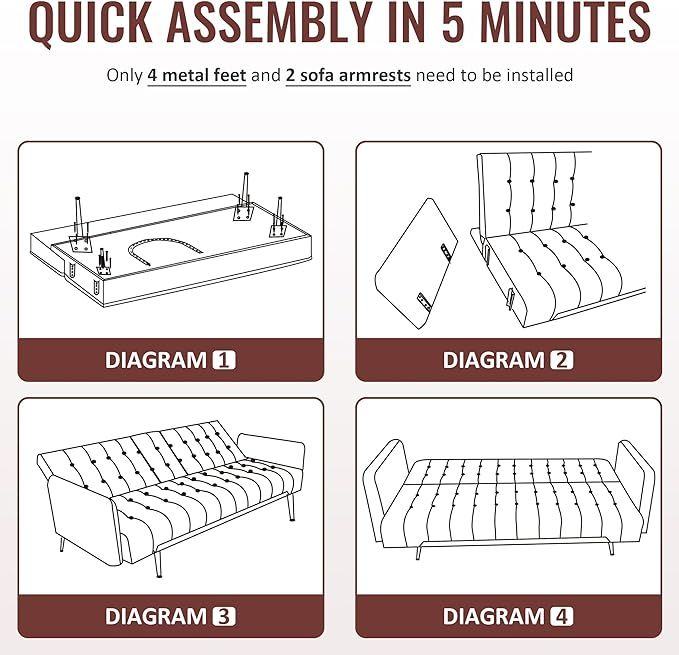 QUICK ASSEMBLY IN 5 MINUTES

Only 4 metal feet and 2 sofa armrests need to be installed

DIAGRAM 1

DIAGRAM 2

DIAGRAM 3

DIAGRAM 4