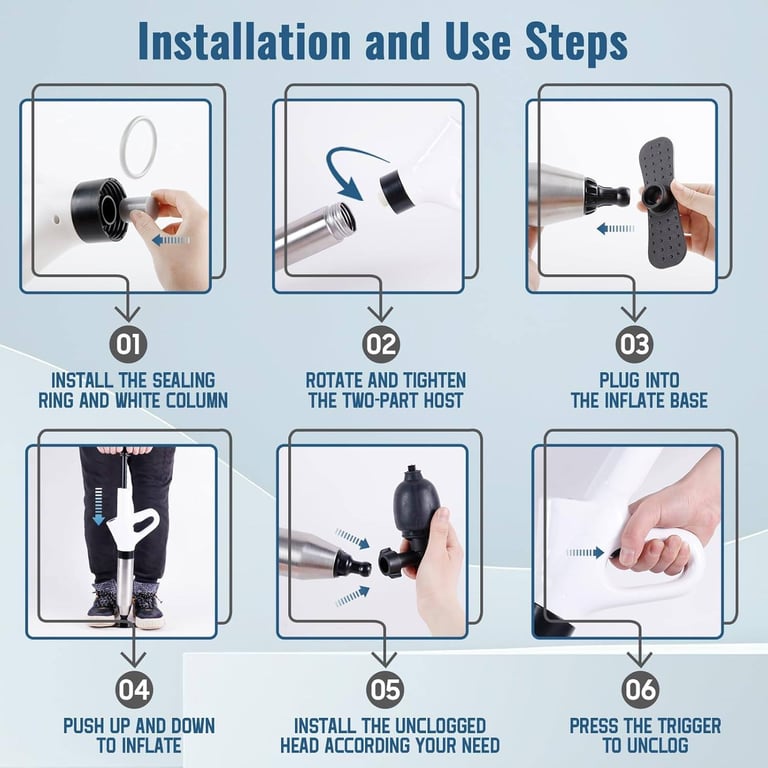 Installation and Use Steps

01
INSTALL THE SEALING RING AND WHITE COLUMN

02
ROTATE AND TIGHTEN THE TWO-PART HOST

03
PLUG INTO THE INFLATE BASE

04
PUSH UP AND DOWN TO INFLATE

05
INSTALL THE UNCLOGGED HEAD ACCORDING YOUR NEED

06
PRESS THE TRIGGER TO UNCLOG