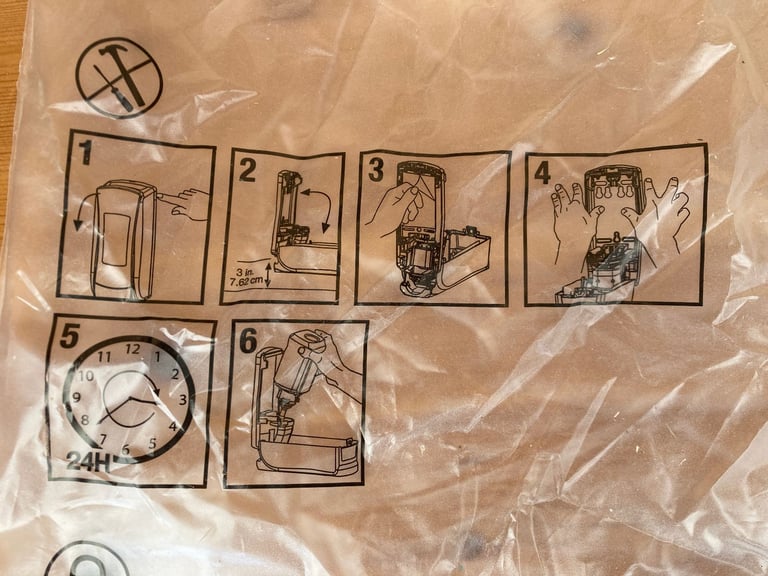 1

2

3 in.
7.62 cm

3

4

5

11 12 1
10 2
9 3
8 4
7 6 5

24H

6