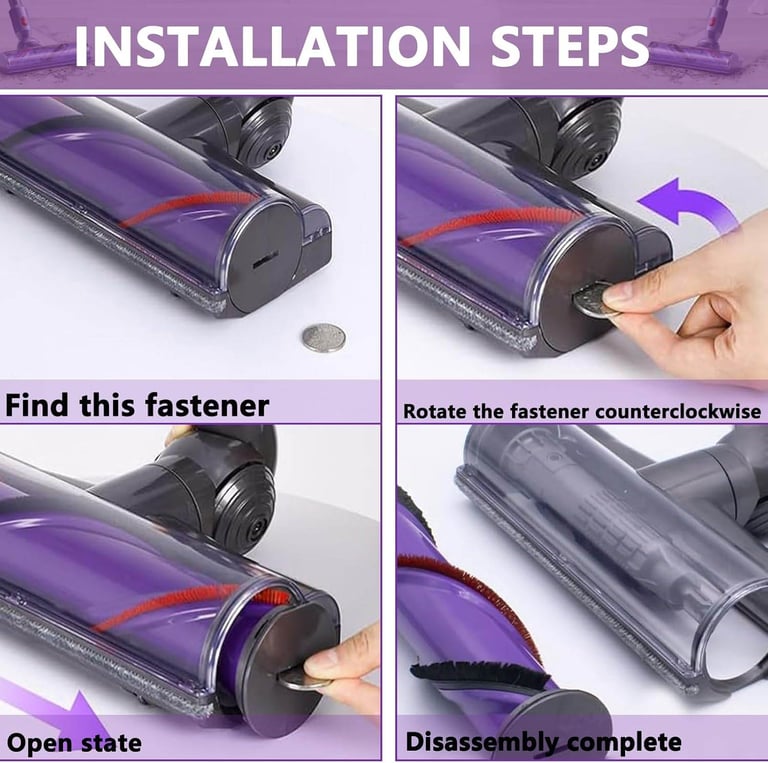 INSTALLATION STEPS

Find this fastener

Rotate the fastener counterclockwise

Open state

Disassembly complete