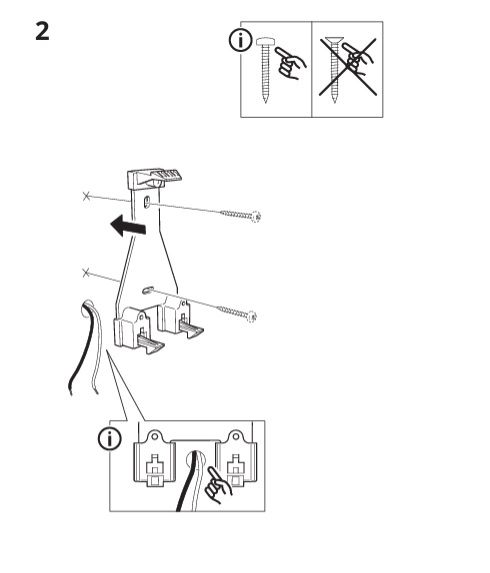 2