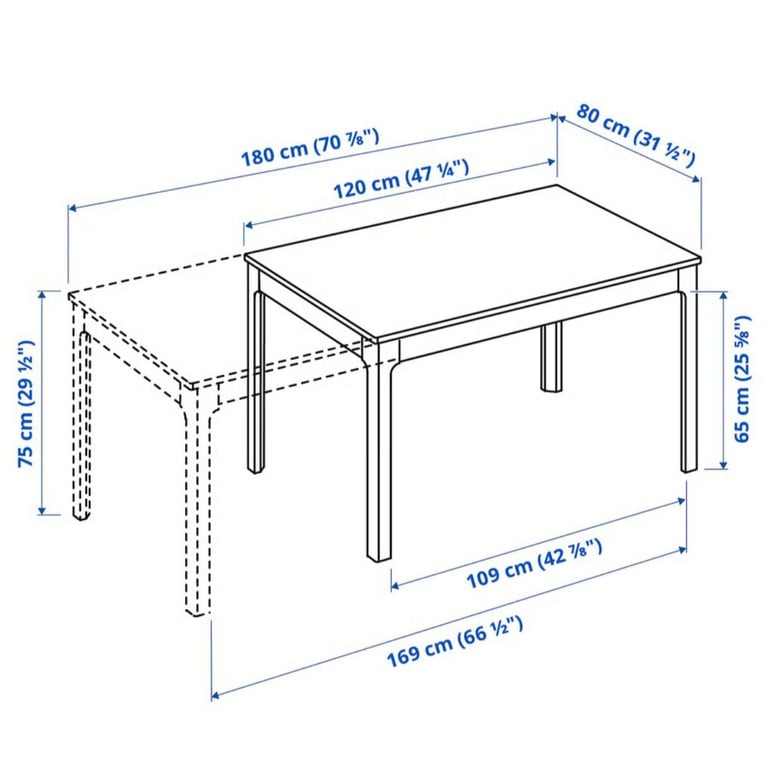 180 cm (70 ⅞")
80 cm (31 ½")
120 cm (47 ¼")
75 cm (29 ½")
65 cm (25 ⅝")
109 cm (42 ⅞")
169 cm (66 ½")