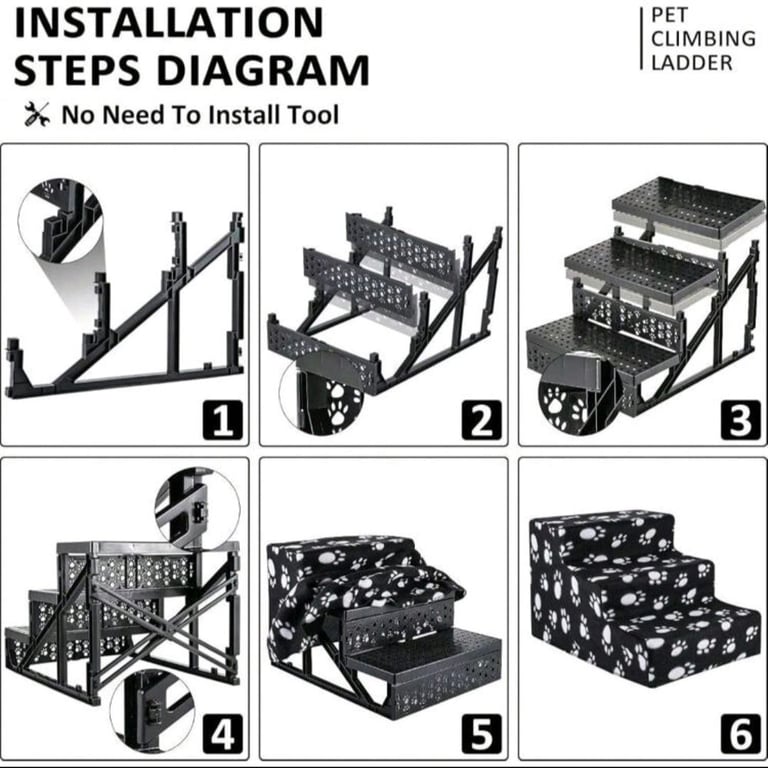 INSTALLATION STEPS DIAGRAM

PET CLIMBING LADDER

No Need To Install Tool

1

2

3

4

5

6