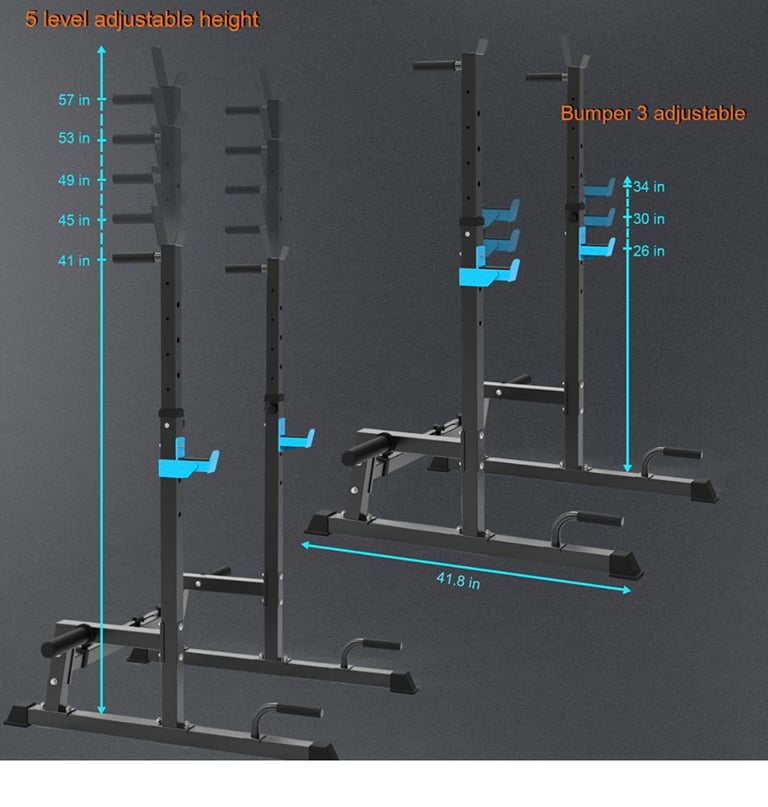 5 level adjustable height

57 in
53 in
49 in
45 in
41 in

Bumper 3 adjustable

34 in
30 in
26 in

41.8 in