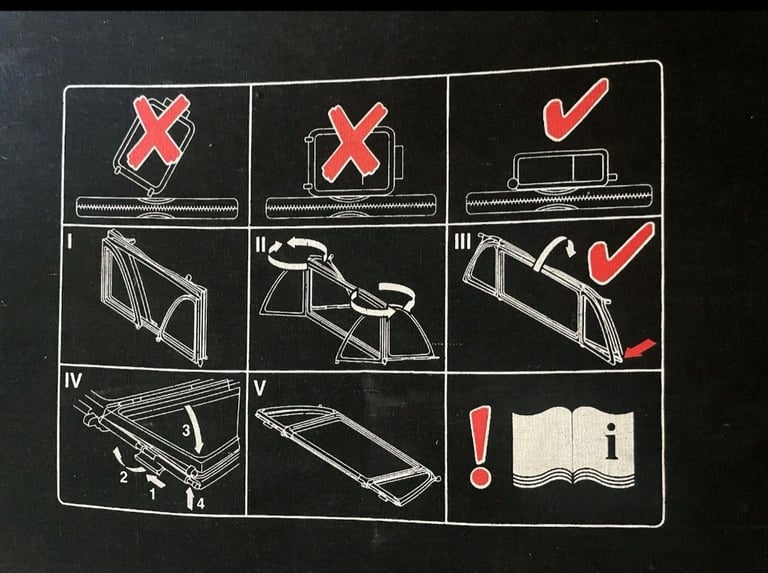 I

II

III

IV

3

2

1

4

V

!

i