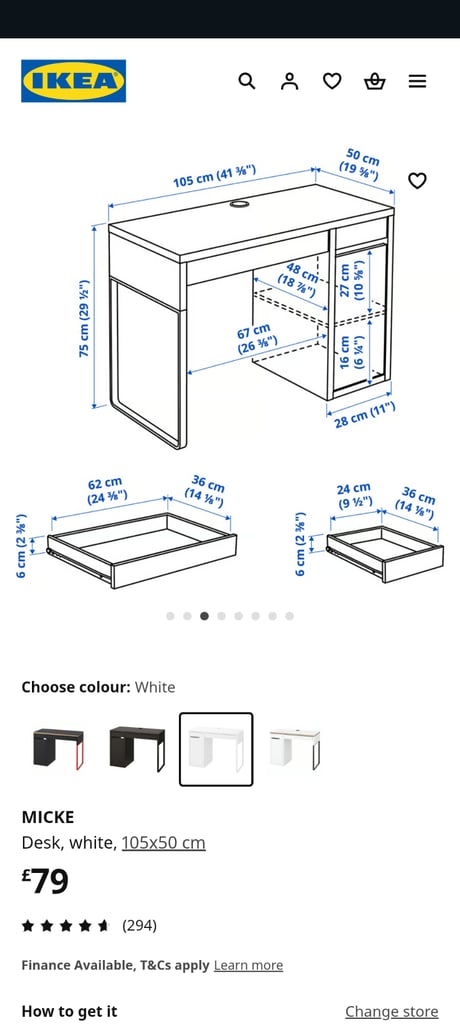 IKEA

105 cm (41 ⅜")
50 cm (19 ⅝")
75 cm (29 ½")
48 cm (18 ⅞")
27 cm (10 ⅝")
67 cm (26 ⅜")
16 cm (6 ¼")
28 cm (11")

62 cm (24 ⅜")
36 cm (14 ⅛")
6 cm (2 ⅜")

24 cm (9 ½")
36 cm (14 ⅛")
6 cm (2 ⅜")

Choose colour: White

MICKE
Desk, white, 105x50 cm
£79
(294)
Finance Available, T&Cs apply Learn more
How to get it
Change store