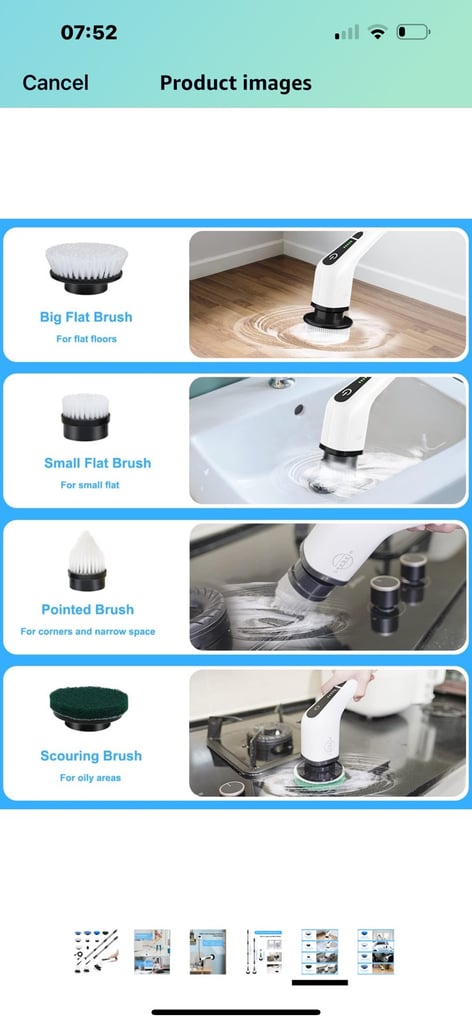 07:52

Cancel Product images

Big Flat Brush
For flat floors

Small Flat Brush
For small flat

Pointed Brush
For corners and narrow space

Scouring Brush
For oily areas