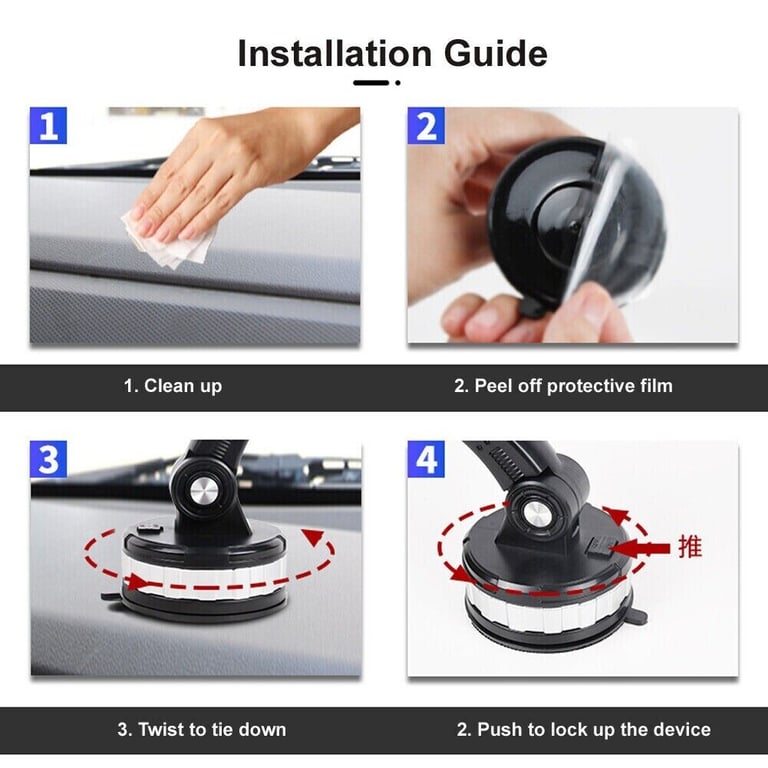 Installation Guide

1

2

1. Clean up

2. Peel off protective film

3

4

推

3. Twist to tie down

2. Push to lock up the device