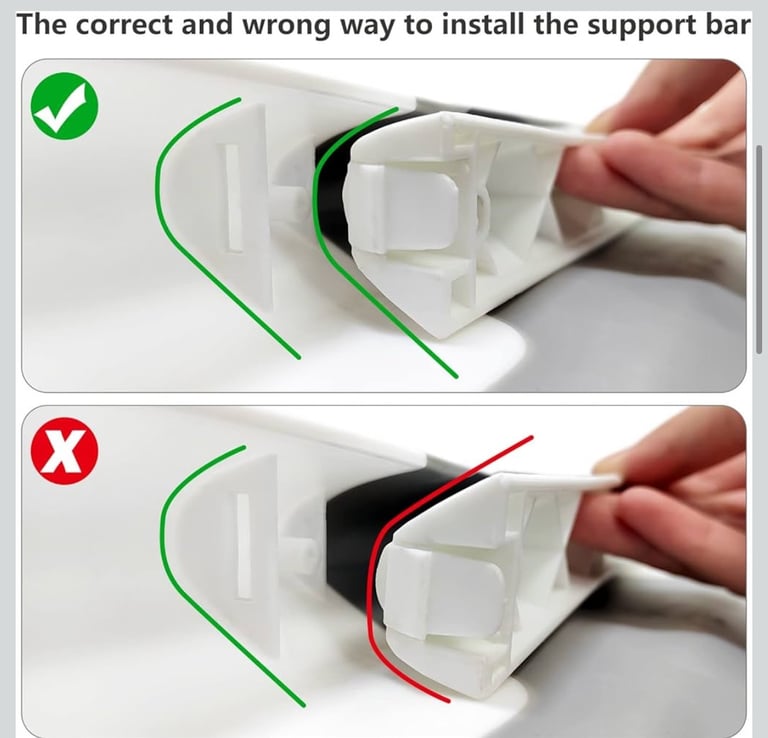 The correct and wrong way to install the support bar