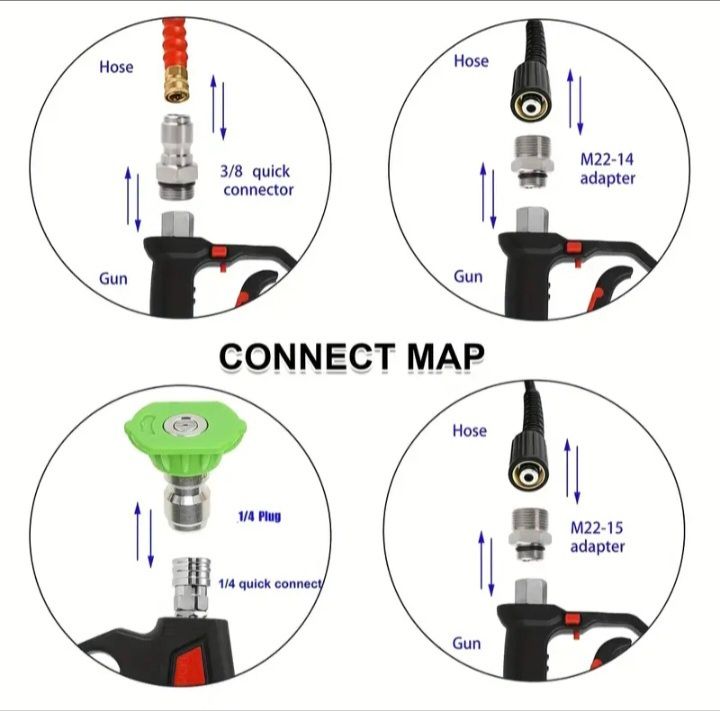 Hose

3/8 quick connector

Gun

Hose

M22-14 adapter

Gun

CONNECT MAP

1/4 Plug

1/4 quick connect

Hose

M22-15 adapter

Gun