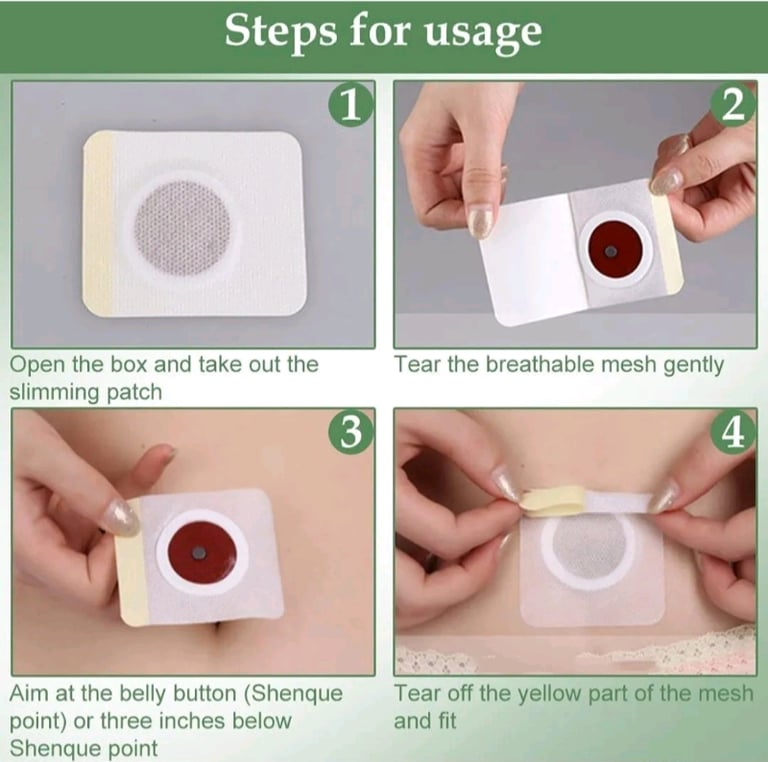 Steps for usage

1

Open the box and take out the slimming patch

2

Tear the breathable mesh gently

3

Aim at the belly button (Shenque point) or three inches below Shenque point

4

Tear off the yellow part of the mesh and fit