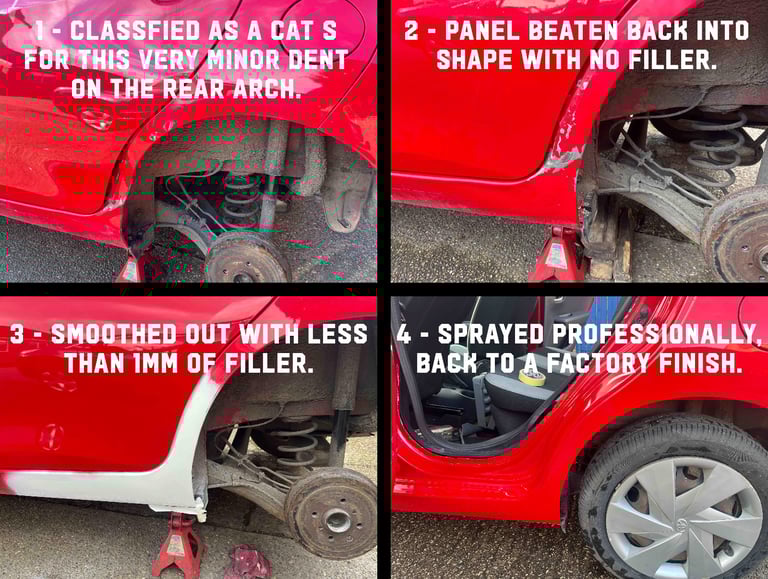 1 - CLASSFIED AS A CAT S FOR THIS VERY MINOR DENT ON THE REAR ARCH.

2 - PANEL BEATEN BACK INTO SHAPE WITH NO FILLER.

3 - SMOOTHED OUT WITH LESS THAN 1MM OF FILLER.

4 - SPRAYED PROFESSIONALLY, BACK TO A FACTORY FINISH.