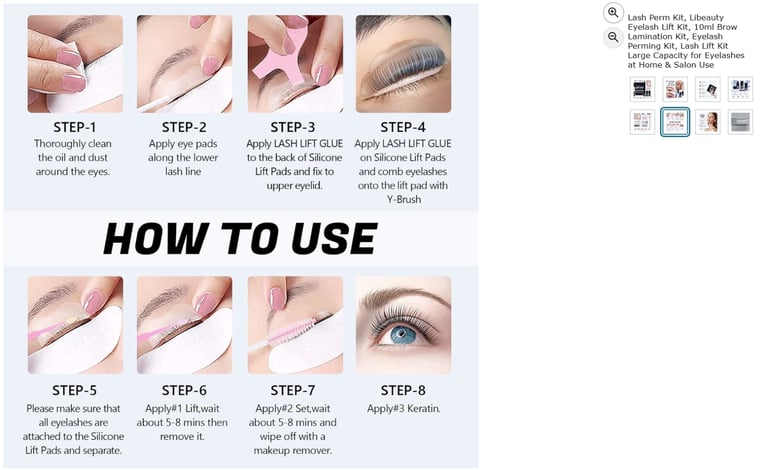 STEP-1
Thoroughly clean the oil and dust around the eyes.

STEP-2
Apply eye pads along the lower lash line

STEP-3
Apply LASH LIFT GLUE to the back of Silicone Lift Pads and fix to upper eyelid.

STEP-4
Apply LASH LIFT GLUE on Silicone Lift Pads and comb eyelashes onto the lift pad with Y-Brush

HOW TO USE

STEP-5
Please make sure that all eyelashes are attached to the Silicone Lift Pads and separate.

STEP-6
Apply#1 Lift,wait about 5-8 mins then remove it.

STEP-7
Apply#2 Set,wait about 5-8 mins and wipe off with a makeup remover.

STEP-8
Apply#3 Keratin.

Lash Perm Kit, Libeauty Eyelash Lift Kit, 10ml Brow Lamination Kit, Eyelash Perming Kit, Lash Lift Kit Large Capacity for Eyelashes at Home & Salon Use