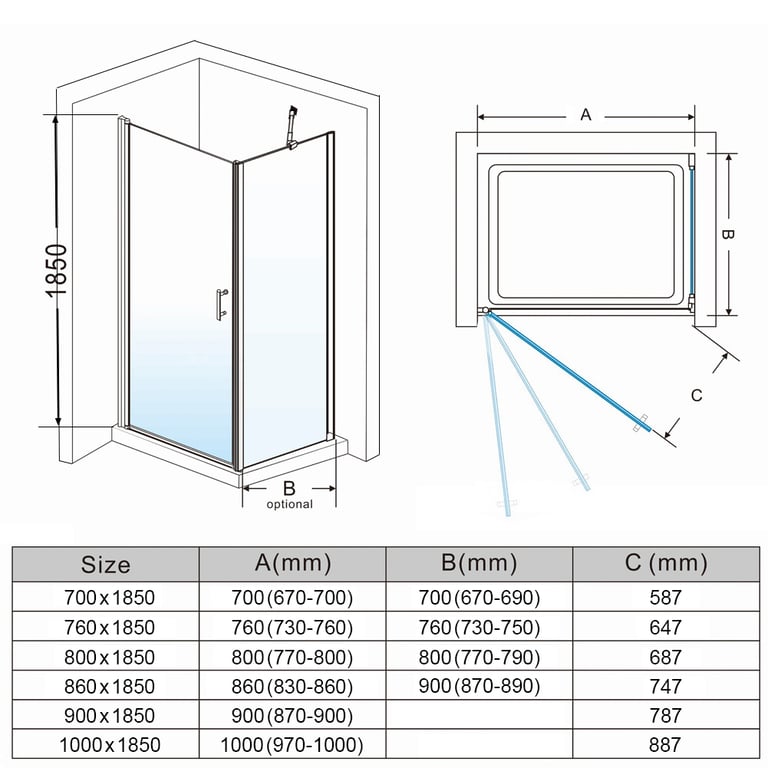 1850

B
optional

A

B

C

| Size | A(mm) | B(mm) | C (mm) |
|---|---|---|---|
| 700x1850 | 700(670-700) | 700(670-690) | 587 |
| 760x1850 | 760(730-760) | 760(730-750) | 647 |
| 800x1850 | 800(770-800) | 800(770-790) | 687 |
| 860x1850 | 860(830-860) | 900(870-890) | 747 |
| 900x1850 | 900(870-900) | | 787 |
| 1000x1850 | 1000(970-1000) | | 887 |