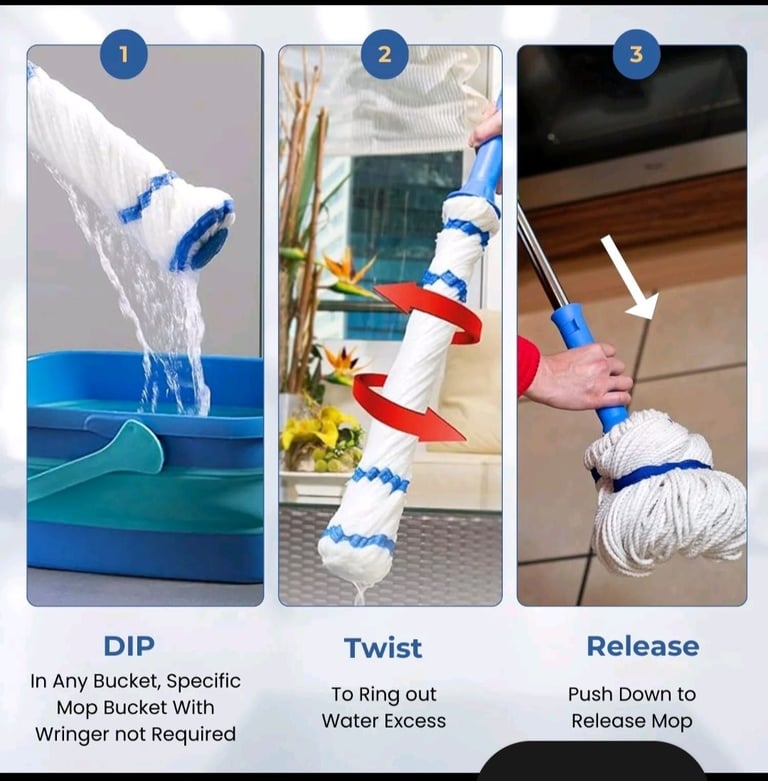 1

DIP

In Any Bucket, Specific Mop Bucket With Wringer not Required

2

Twist

To Ring out Water Excess

3

Release

Push Down to Release Mop