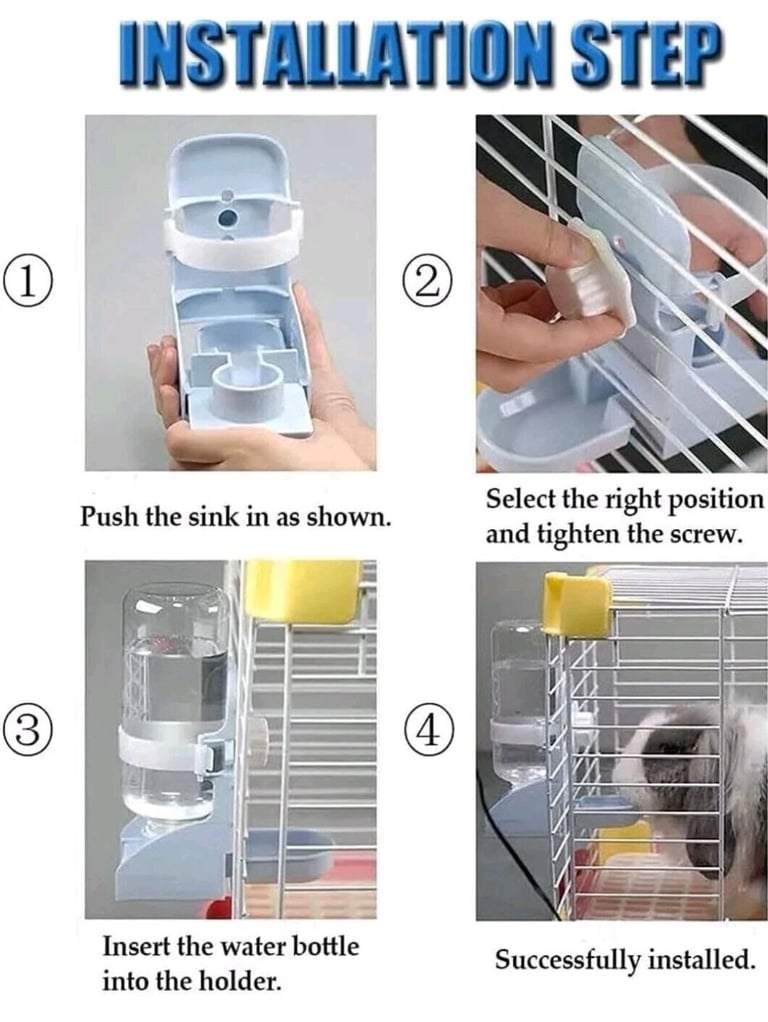 INSTALLATION STEP

①

Push the sink in as shown.

②

Select the right position and tighten the screw.

③

Insert the water bottle into the holder.

④

Successfully installed.