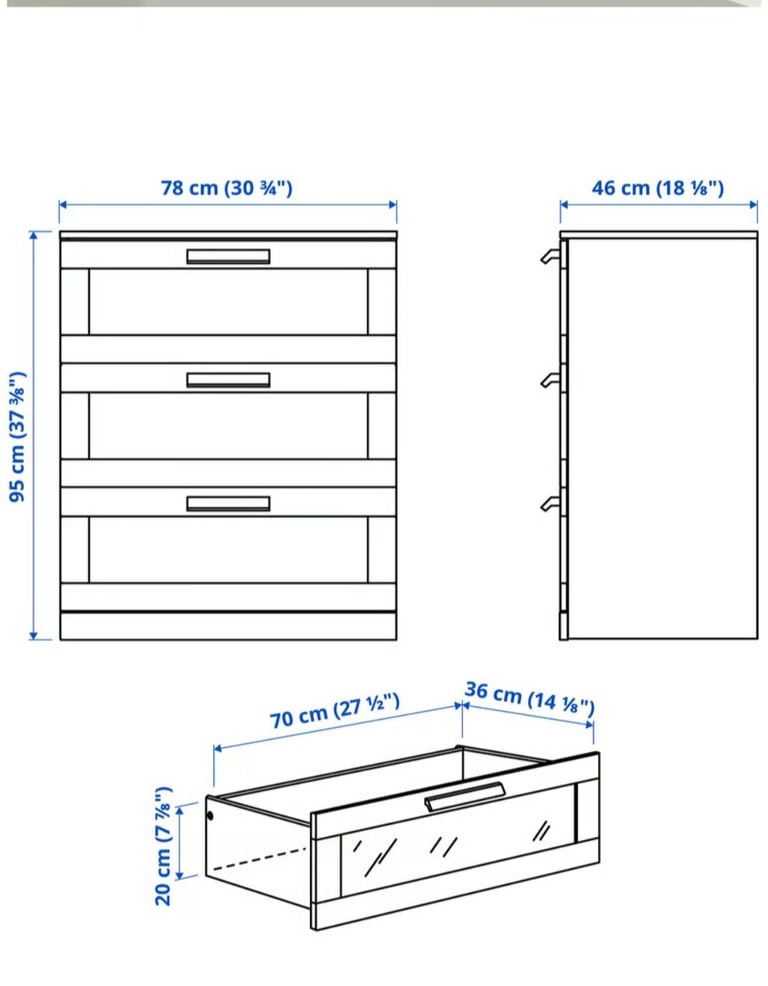 78 cm (30 ¾")

46 cm (18 ⅛")

95 cm (37 ⅜")

70 cm (27 ½")

36 cm (14 ⅛")

20 cm (7 ⅞")