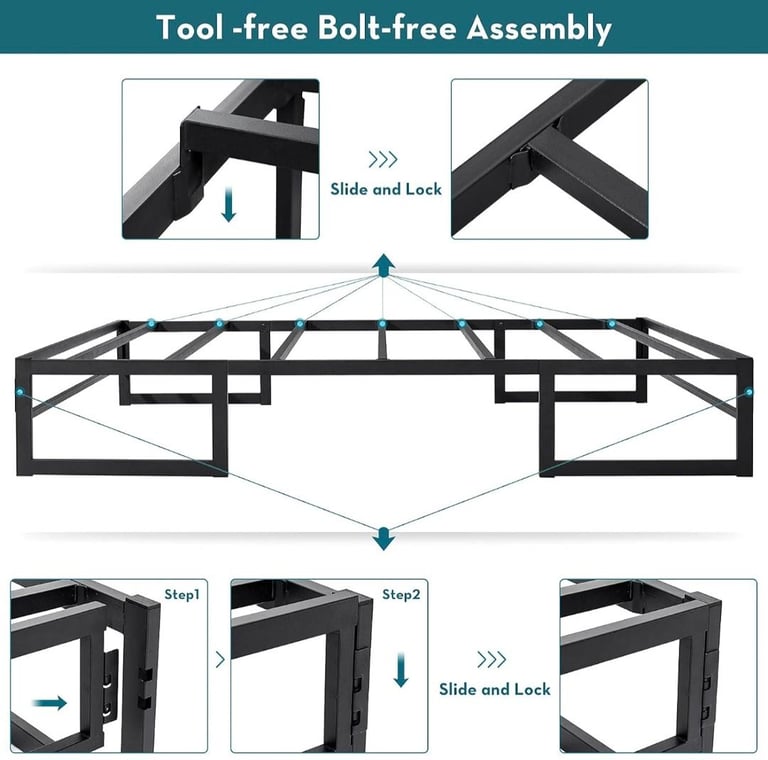 Tool -free Bolt-free Assembly

Slide and Lock

Step1

Step2

Slide and Lock