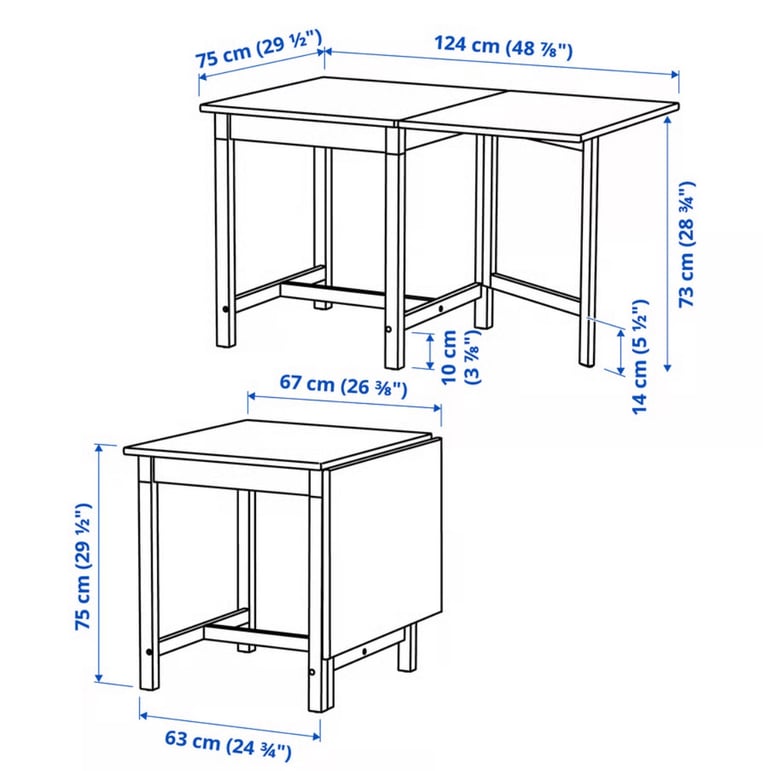 75 cm (29 ½")
124 cm (48 ⅞")
73 cm (28 ¾")
10 cm (3 ⅞")
14 cm (5 ½")
67 cm (26 ⅜")
75 cm (29 ½")
63 cm (24 ¾")