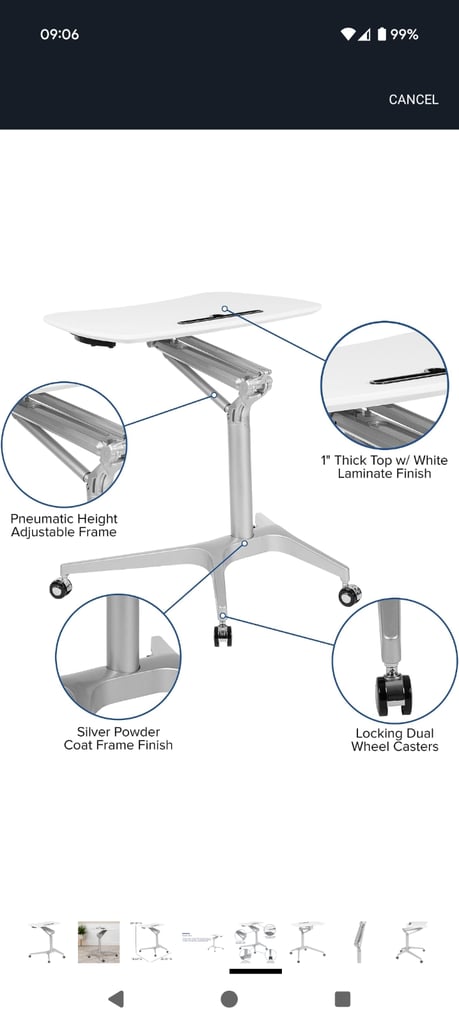 09:06

99%

CANCEL

1" Thick Top w/ White Laminate Finish

Pneumatic Height Adjustable Frame

Silver Powder Coat Frame Finish

Locking Dual Wheel Casters