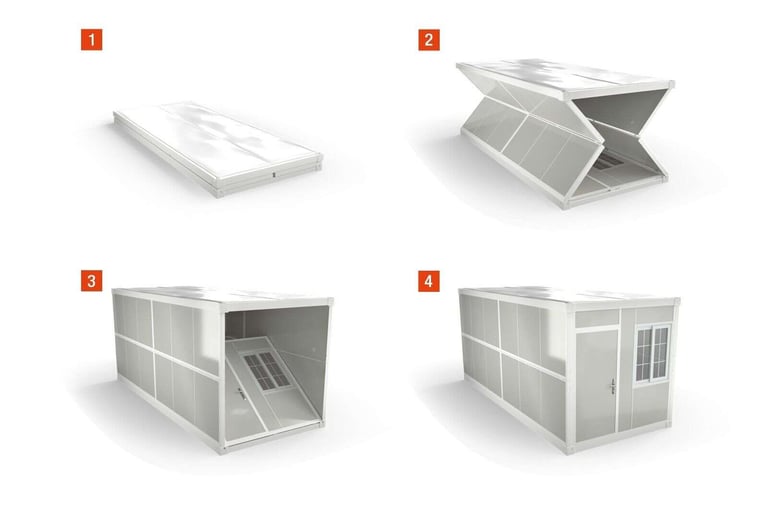 1

2

3

4