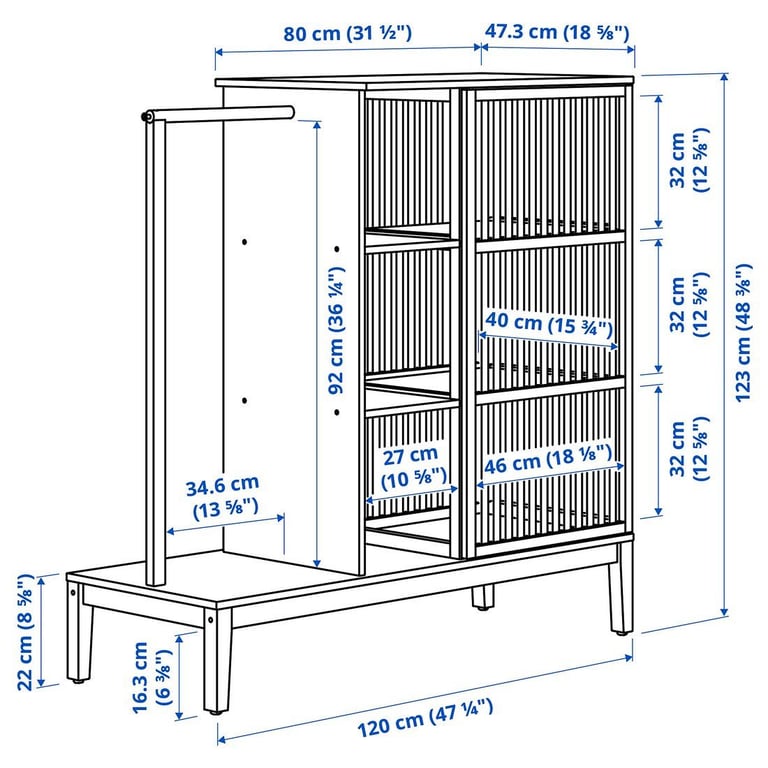 80 cm (31 ½")
47.3 cm (18 ⅝")
32 cm (12 ⅝")
32 cm (12 ⅝")
32 cm (12 ⅝")
123 cm (48 ⅜")
92 cm (36 ¼")
40 cm (15 ¾")
27 cm (10 ⅝")
46 cm (18 ⅛")
34.6 cm (13 ⅝")
22 cm (8 ⅝")
16.3 cm (6 ⅜")
120 cm (47 ¼")