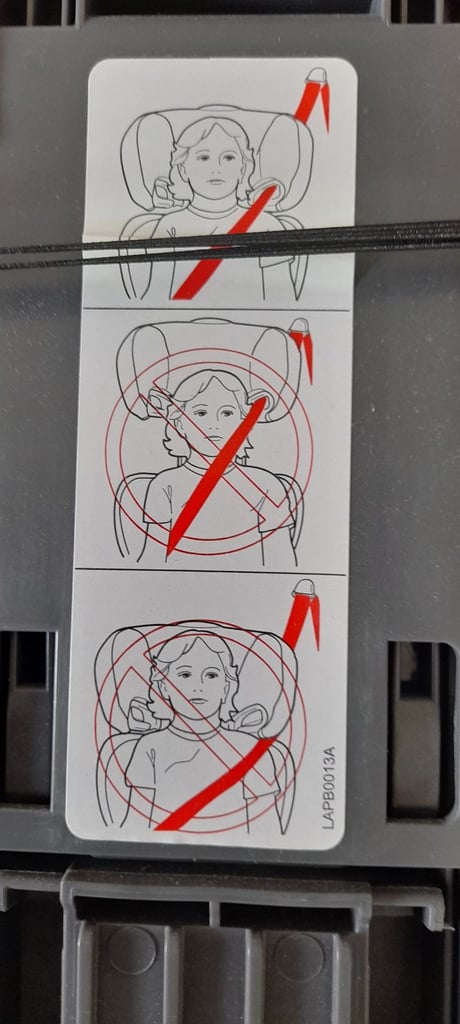 LAPB0013A