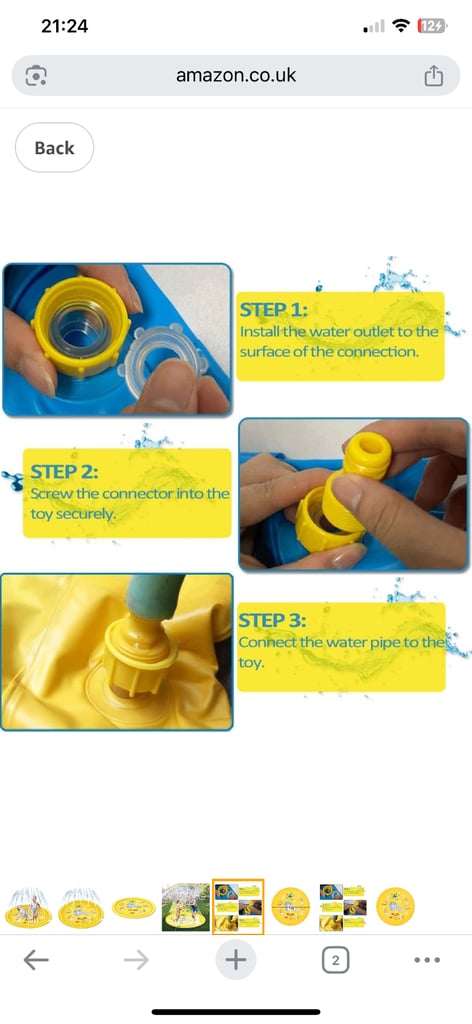 21:24

12

amazon.co.uk

Back

STEP 1:
Install the water outlet to the surface of the connection.

STEP 2:
Screw the connector into the toy securely.

STEP 3:
Connect the water pipe to the toy.

2