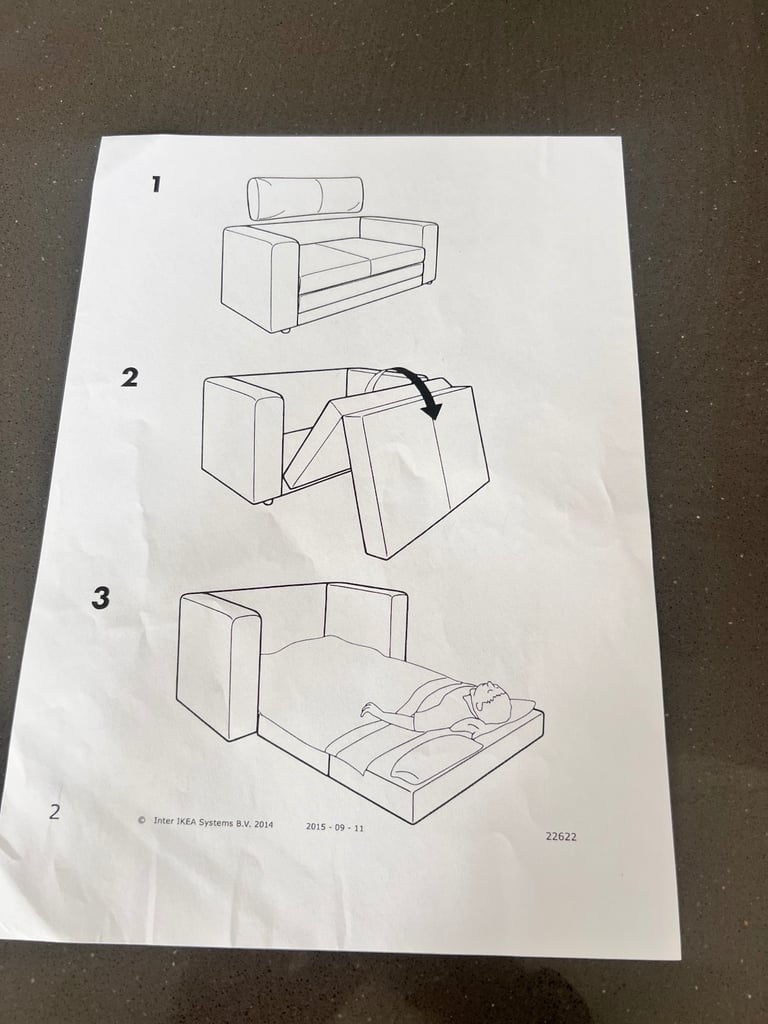 1

2

3

2 © Inter IKEA Systems B.V. 2014 2015 - 09 - 11 22622