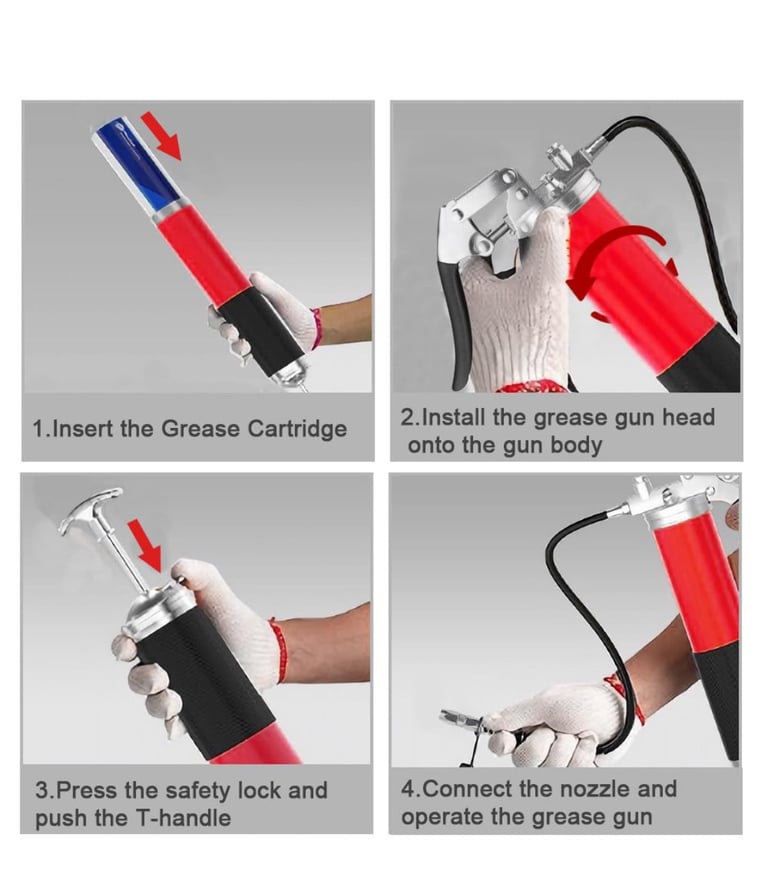 1.Insert the Grease Cartridge

2.Install the grease gun head onto the gun body

3.Press the safety lock and push the T-handle

4.Connect the nozzle and operate the grease gun