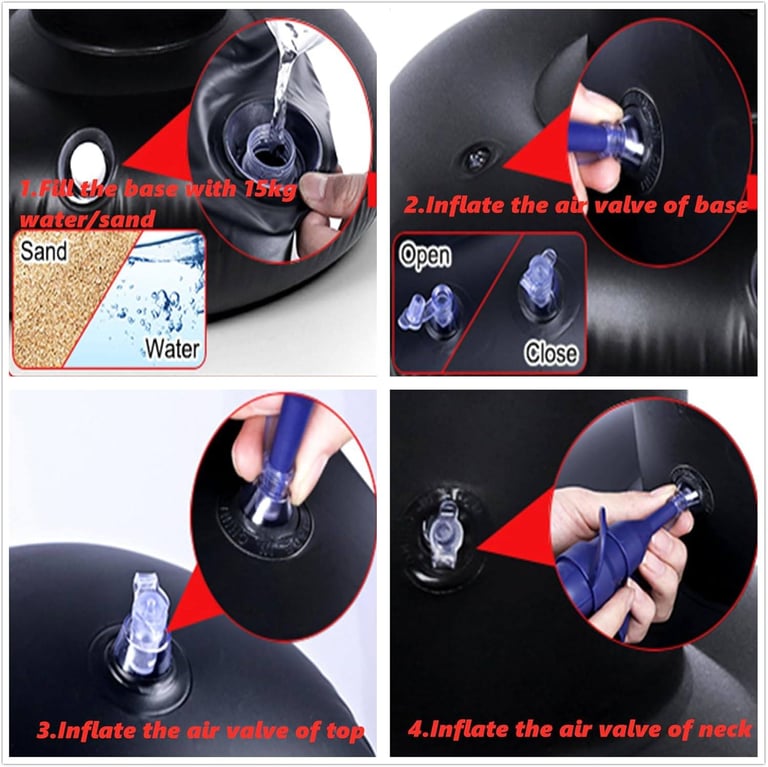 1.Fill the base with 15kg water/sand

Sand

Water

2.Inflate the air valve of base

Open

Close

3.Inflate the air valve of top

4.Inflate the air valve of neck