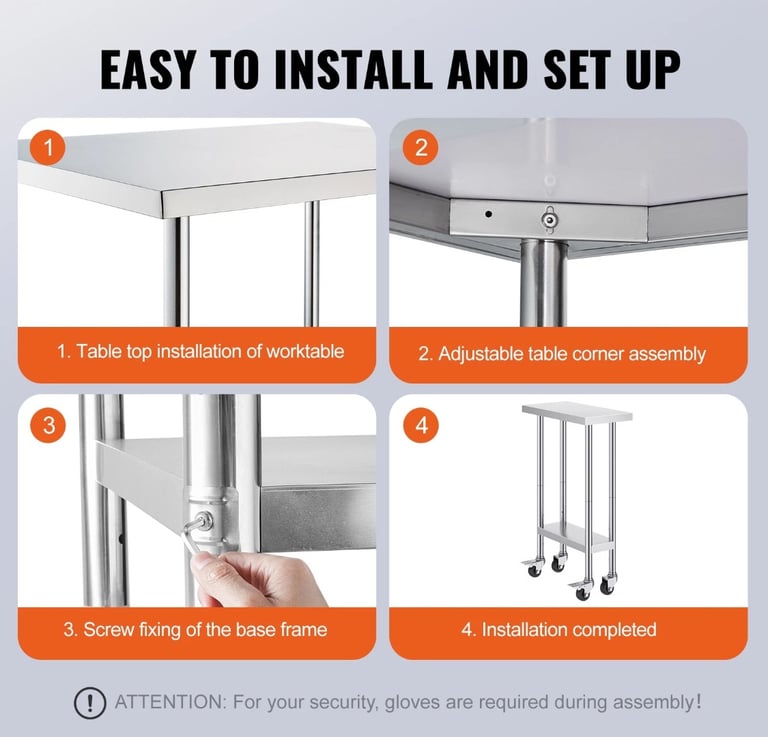 EASY TO INSTALL AND SET UP

1

1. Table top installation of worktable

2

2. Adjustable table corner assembly

3

3. Screw fixing of the base frame

4

4. Installation completed

! ATTENTION: For your security, gloves are required during assembly!