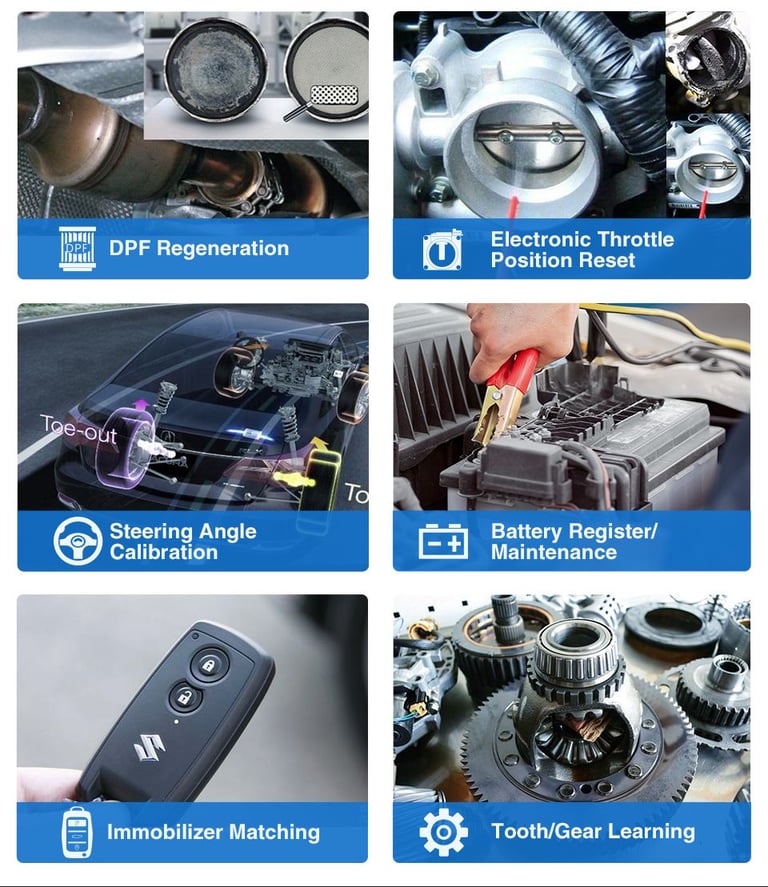 DPF

DPF Regeneration

Electronic Throttle Position Reset

Toe-out

To

Steering Angle Calibration

Battery Register/ Maintenance

Immobilizer Matching

Tooth/Gear Learning