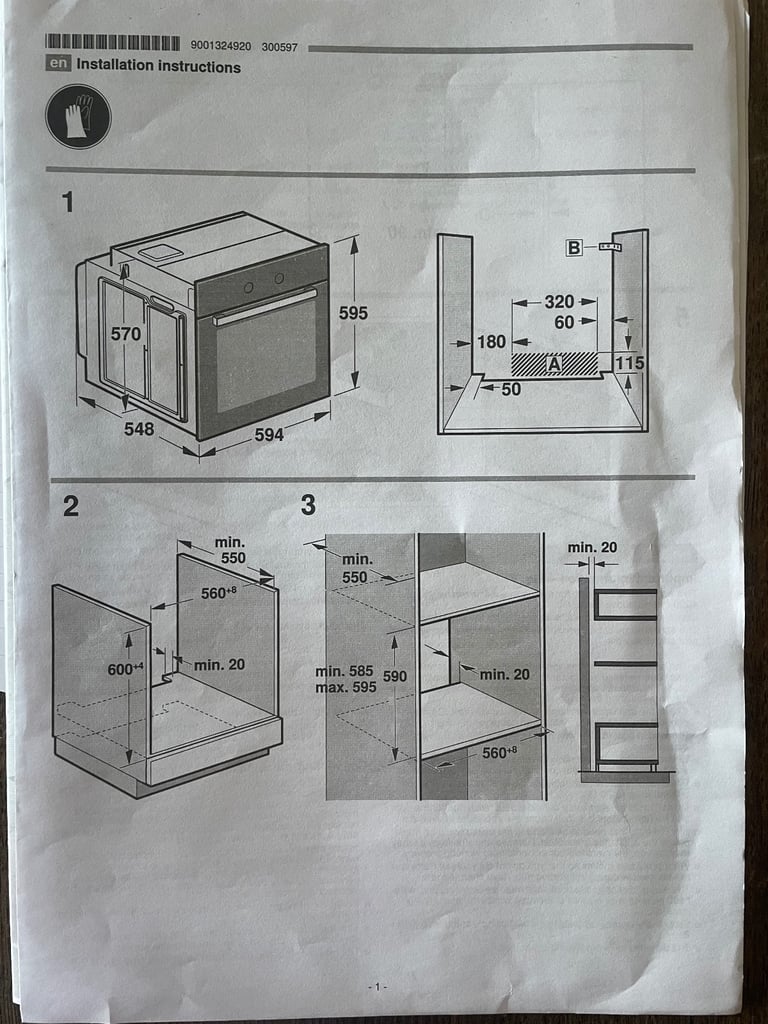 9001324920 300597

en Installation instructions

1

570

595

548

594

B

320

60

180

A

115

50

2

min. 550

$560^{+8}$

$600^{+4}$

min. 20

3

min. 550

min. 585 max. 595

590

min. 20

$560^{+8}$

min. 20

- 1 -