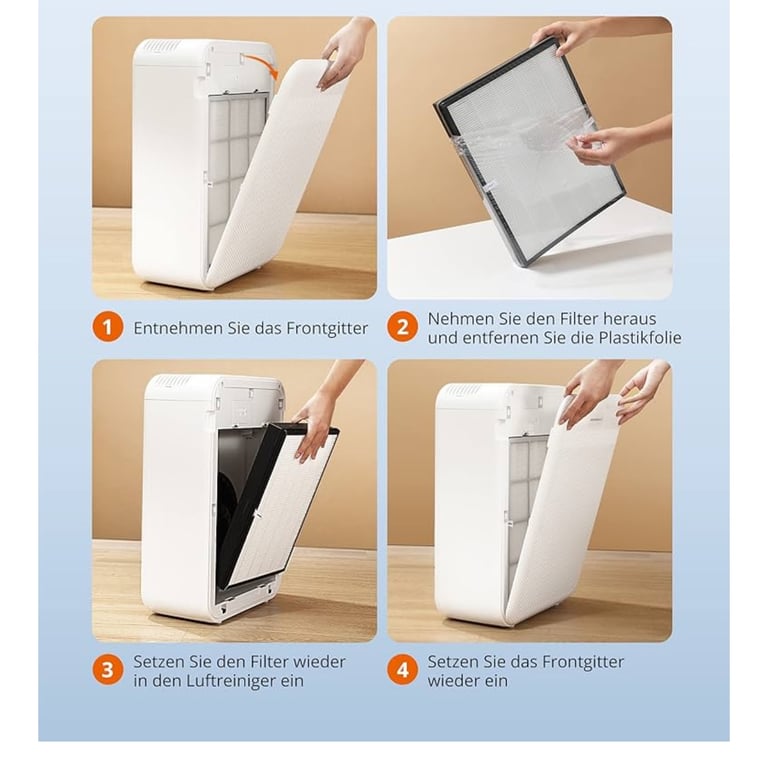 1 Entnehmen Sie das Frontgitter

2 Nehmen Sie den Filter heraus und entfernen Sie die Plastikfolie

3 Setzen Sie den Filter wieder in den Luftreiniger ein

4 Setzen Sie das Frontgitter wieder ein