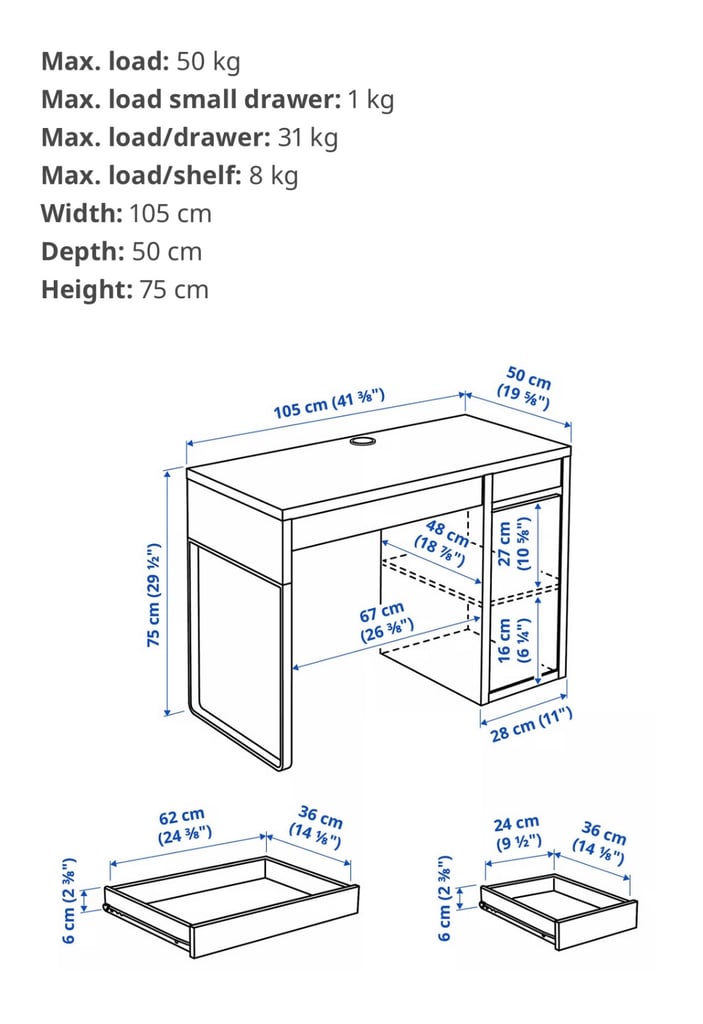 **Max. load:** 50 kg
**Max. load small drawer:** 1 kg
**Max. load/drawer:** 31 kg
**Max. load/shelf:** 8 kg
**Width:** 105 cm
**Depth:** 50 cm
**Height:** 75 cm

105 cm (41 ⅜")
50 cm (19 ⅝")
75 cm (29 ½")
48 cm (18 ⅞")
27 cm (10 ⅝")
67 cm (26 ⅜")
16 cm (6 ¼")
28 cm (11")

62 cm (24 ⅜")
36 cm (14 ⅛")
6 cm (2 ⅜")

24 cm (9 ½")
36 cm (14 ⅛")
6 cm (2 ⅜")