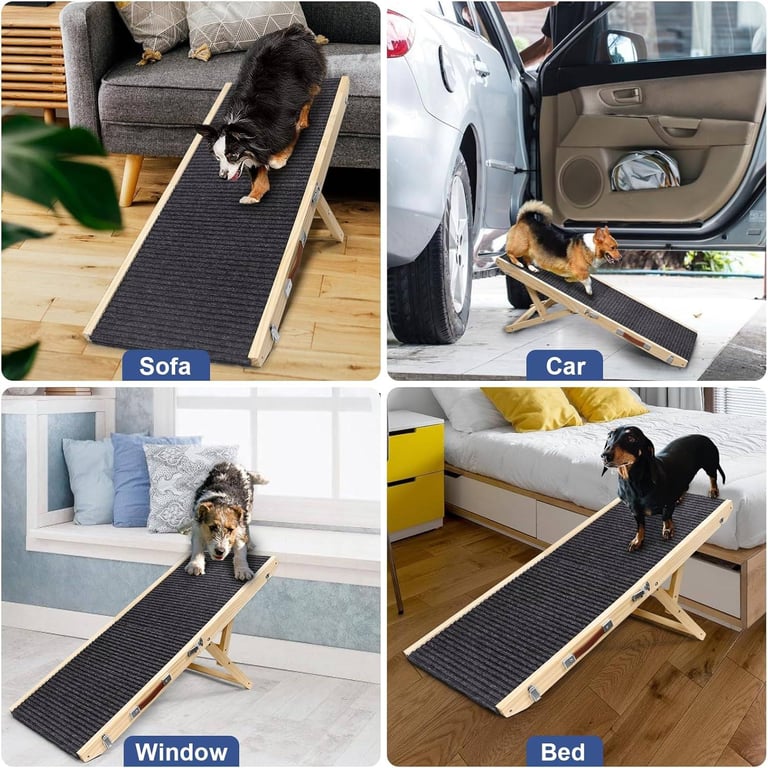 Sofa

Car

Window

Bed