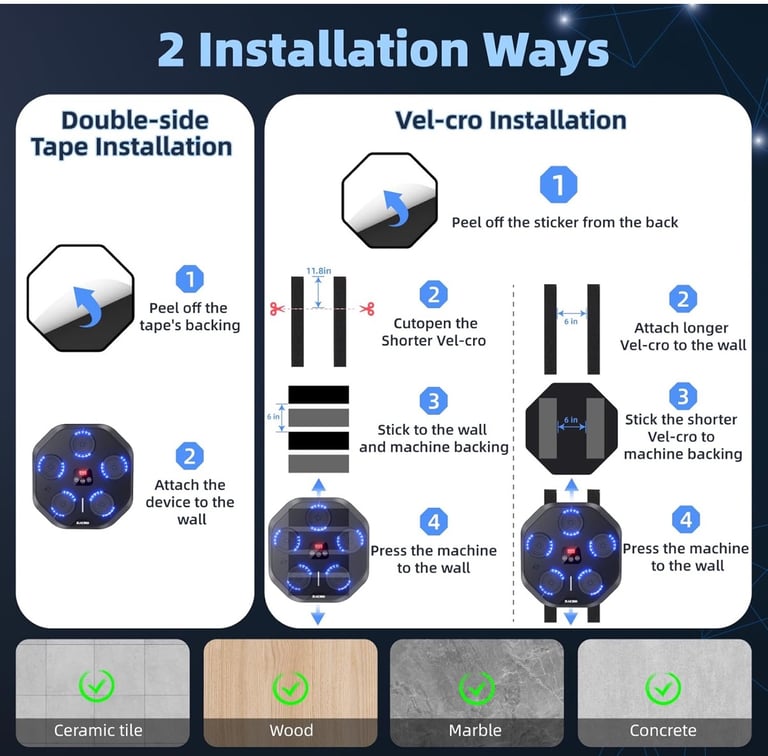 2 Installation Ways

Double-side Tape Installation

1
Peel off the tape's backing

2
Attach the device to the wall

Vel-cro Installation

1
Peel off the sticker from the back

11.8in

2
Cutopen the Shorter Vel-cro

6 in

3
Stick to the wall and machine backing

4
Press the machine to the wall

6 in

2
Attach longer Vel-cro to the wall

6 in

3
Stick the shorter Vel-cro to machine backing

4
Press the machine to the wall

Ceramic tile

Wood

Marble

Concrete