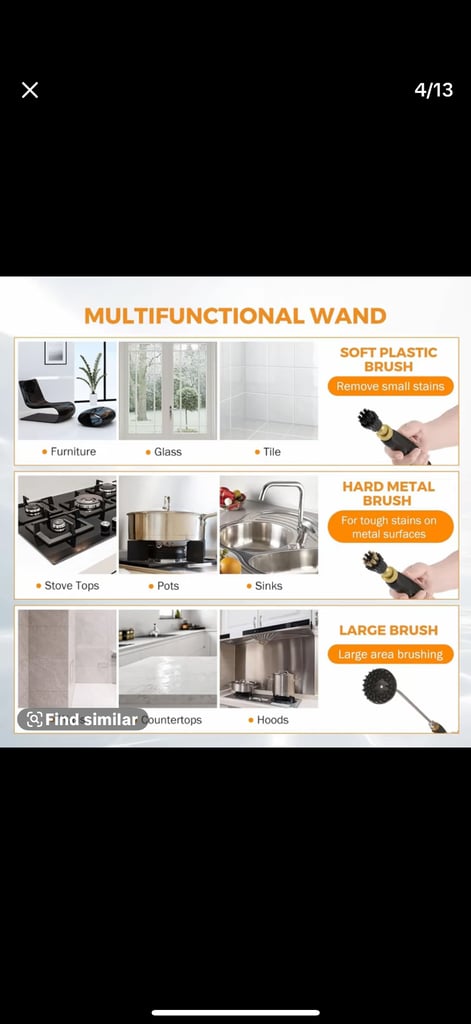 4/13

MULTIFUNCTIONAL WAND

• Furniture
• Glass
• Tile

SOFT PLASTIC BRUSH
Remove small stains

• Stove Tops
• Pots
• Sinks

HARD METAL BRUSH
For tough stains on metal surfaces

Find similar
Countertops
• Hoods

LARGE BRUSH
Large area brushing