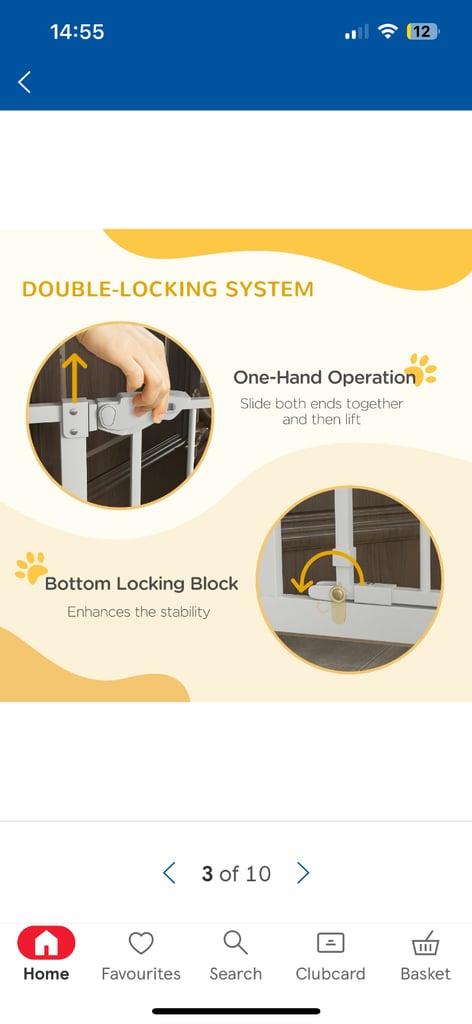 14:55

12

DOUBLE-LOCKING SYSTEM

One-Hand Operation

Slide both ends together and then lift

Bottom Locking Block

Enhances the stability

3 of 10

Home Favourites Search Clubcard Basket