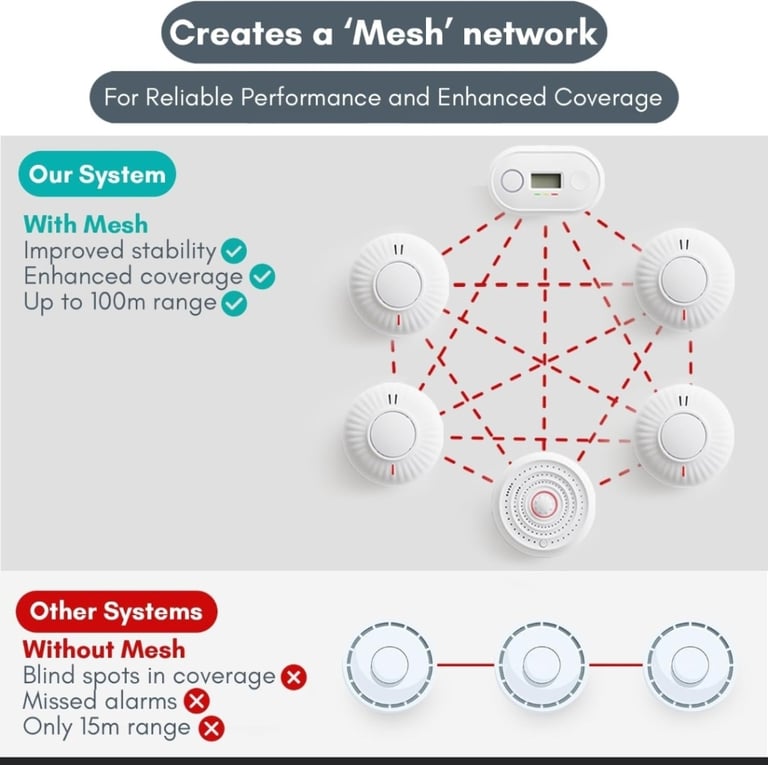 Creates a 'Mesh' network

For Reliable Performance and Enhanced Coverage

Our System

With Mesh
Improved stability
Enhanced coverage
Up to 100m range

Other Systems

Without Mesh
Blind spots in coverage
Missed alarms
Only 15m range