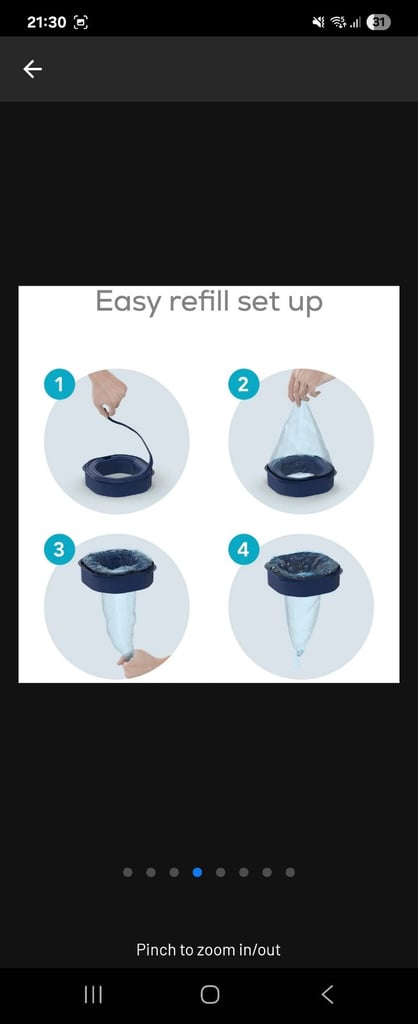 21:30

31

Easy refill set up

1

2

3

4

Pinch to zoom in/out