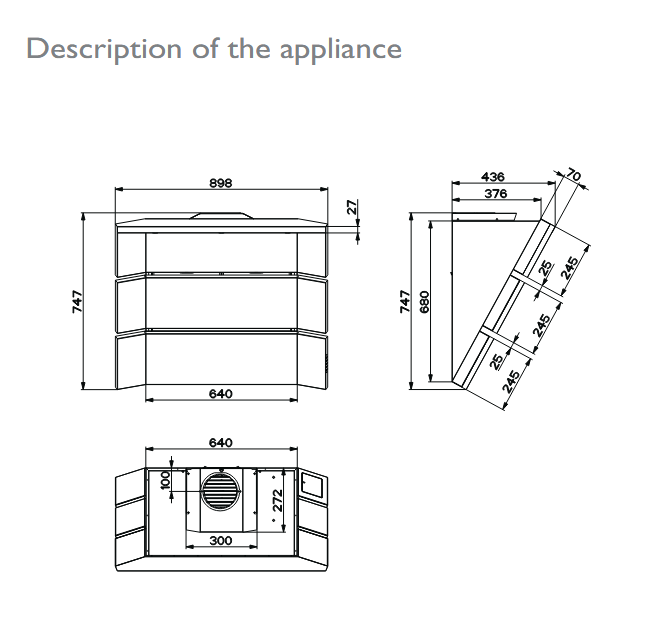 Description of the appliance

898
27
747
640

436
376
70
747
680
25
245
245
25
245

640
100
272
300