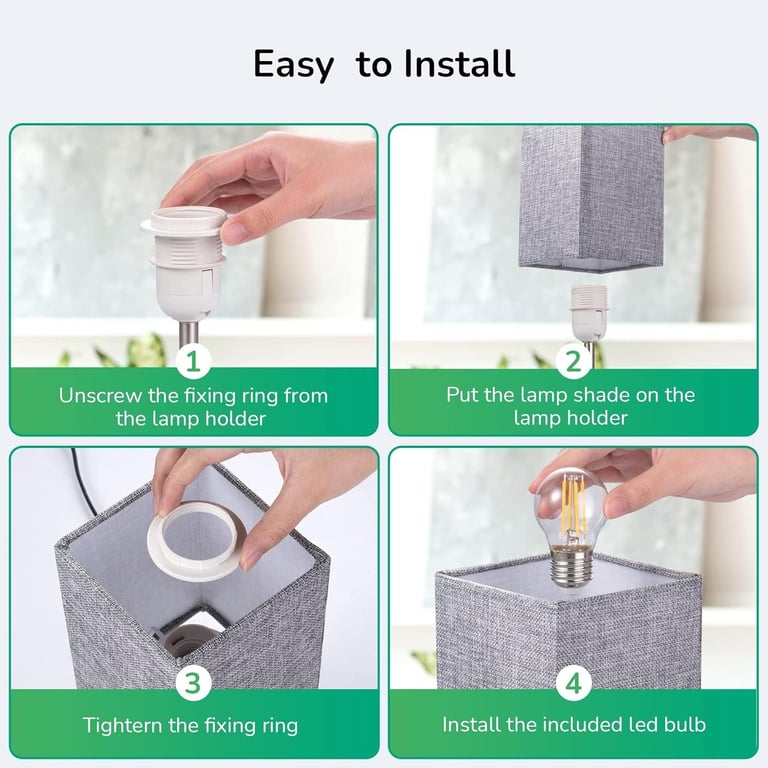 Easy to Install

1
Unscrew the fixing ring from the lamp holder

2
Put the lamp shade on the lamp holder

3
Tightern the fixing ring

4
Install the included led bulb