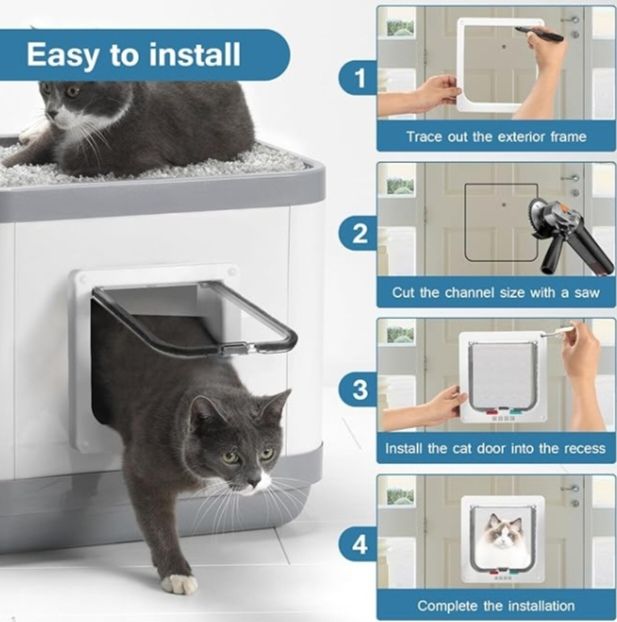 Easy to install

1
Trace out the exterior frame

2
Cut the channel size with a saw

3
Install the cat door into the recess

4
Complete the installation