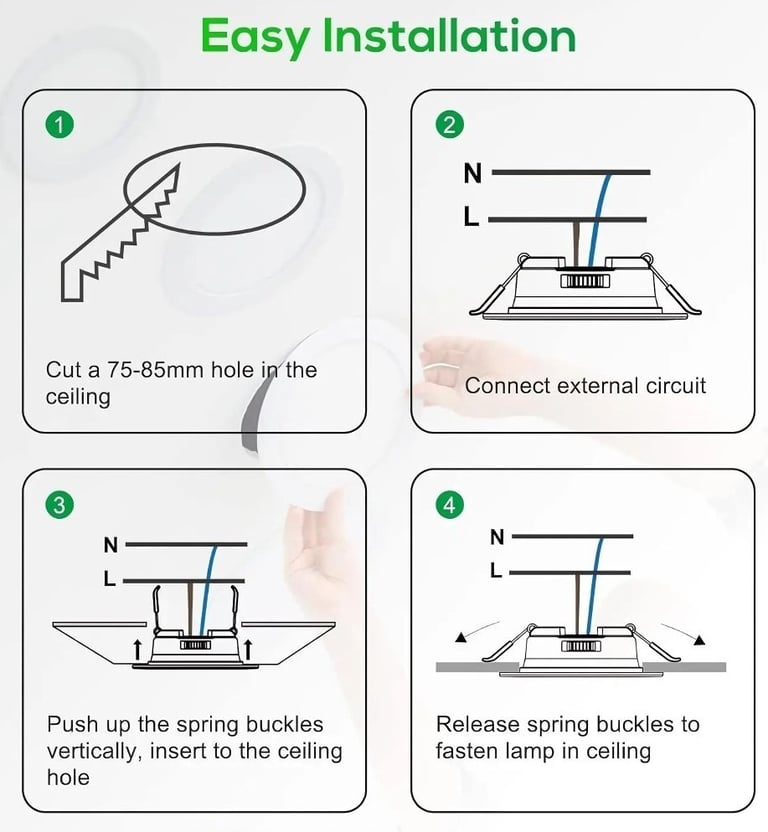 Easy Installation

1

Cut a 75-85mm hole in the ceiling

2

N

L

Connect external circuit

3

N

L

Push up the spring buckles vertically, insert to the ceiling hole

4

N

L

Release spring buckles to fasten lamp in ceiling